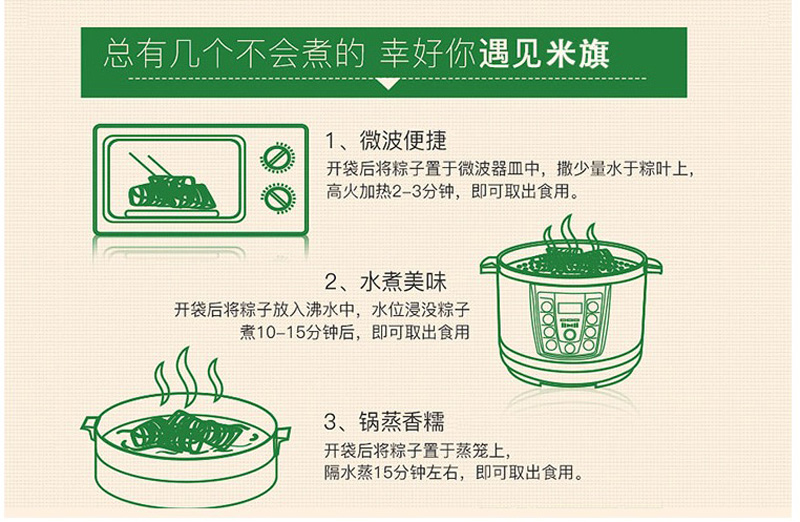 总有几个不会煮的 幸好你遇见米旗

1、微波便捷
开袋后将粽子置于微波器皿中，撒少量水于粽叶上，高火加热2-3分钟，即可取出食用。

2、水煮美味
开袋后将粽子放入沸水中，水位浸没粽子煮10-15分钟后，即可取出食用

3、锅蒸香糯
开袋后将粽子置于蒸笼上，隔水蒸15分钟左右，即可取出食用。