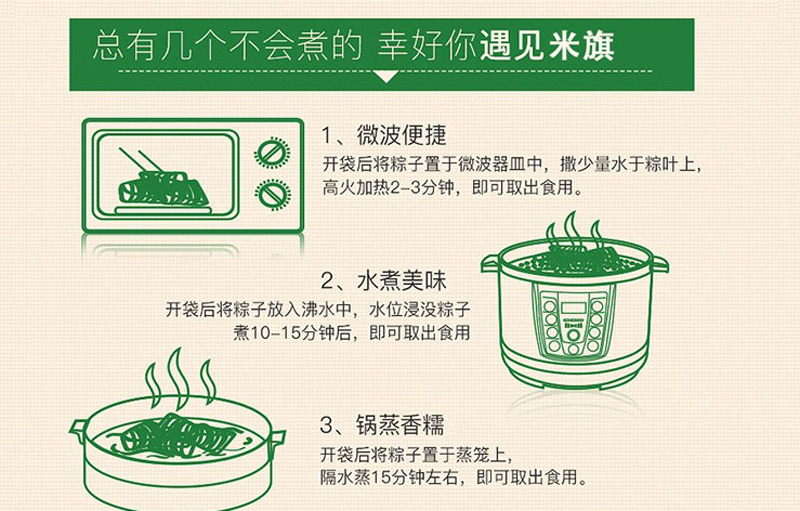 总有几个不会煮的 幸好你遇见米旗

1、微波便捷
开袋后将粽子置于微波器皿中，撒少量水于粽叶上，高火加热2-3分钟，即可取出食用。

2、水煮美味
开袋后将粽子放入沸水中，水位浸没粽子煮10-15分钟后，即可取出食用

3、锅蒸香糯
开袋后将粽子置于蒸笼上，隔水蒸15分钟左右，即可取出食用。